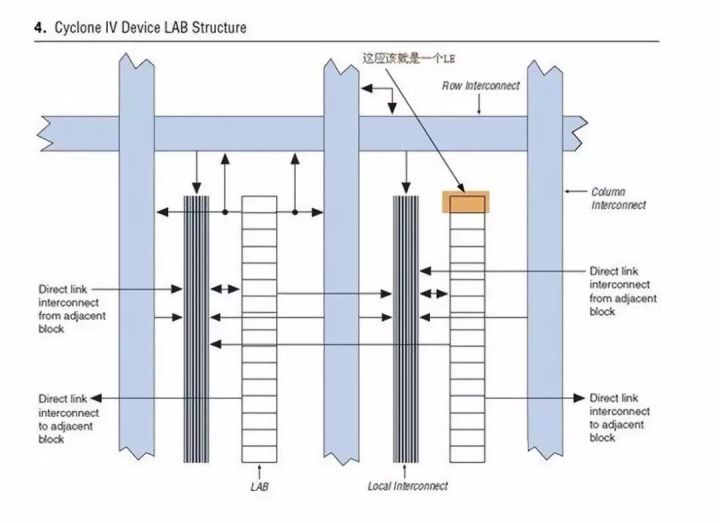 4. Cyclone IV Device LAB Structure

这应该就是一个LE

Row Interconnect

Column Interconnect

Direct link interconnect from adjacent block

Direct link interconnect from adjacent block

Direct link interconnect to adjacent block

Direct link interconnect to adjacent block

LAB

Local Interconnect